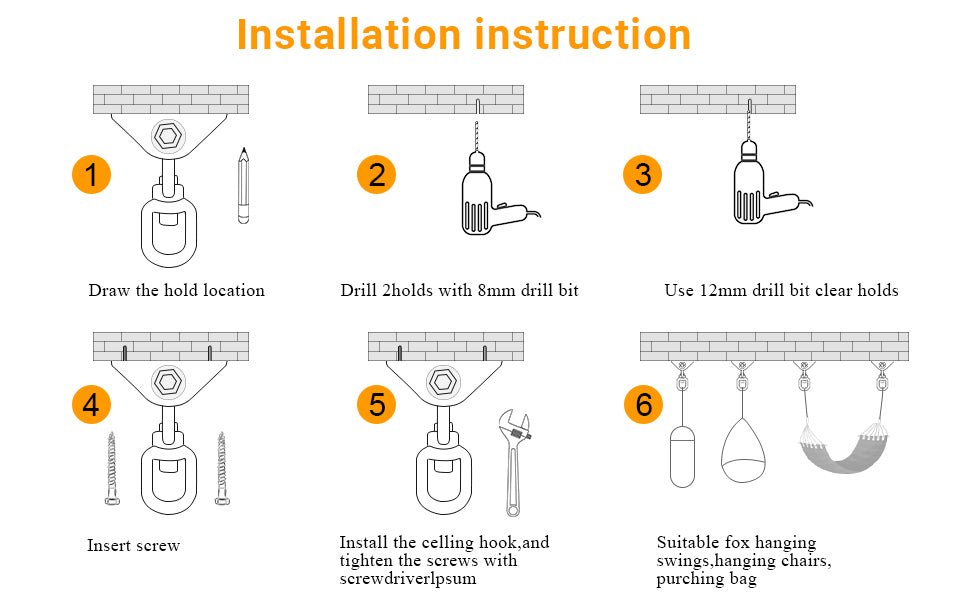 Installation instruction

1
Draw the hold location

2
Drill 2holds with 8mm drill bit

3
Use 12mm drill bit clear holds

4
Insert screw

5
Install the celling hook,and tighten the screws with screwdriverlpsum

6
Suitable fox hanging swings,hanging chairs, purching bag