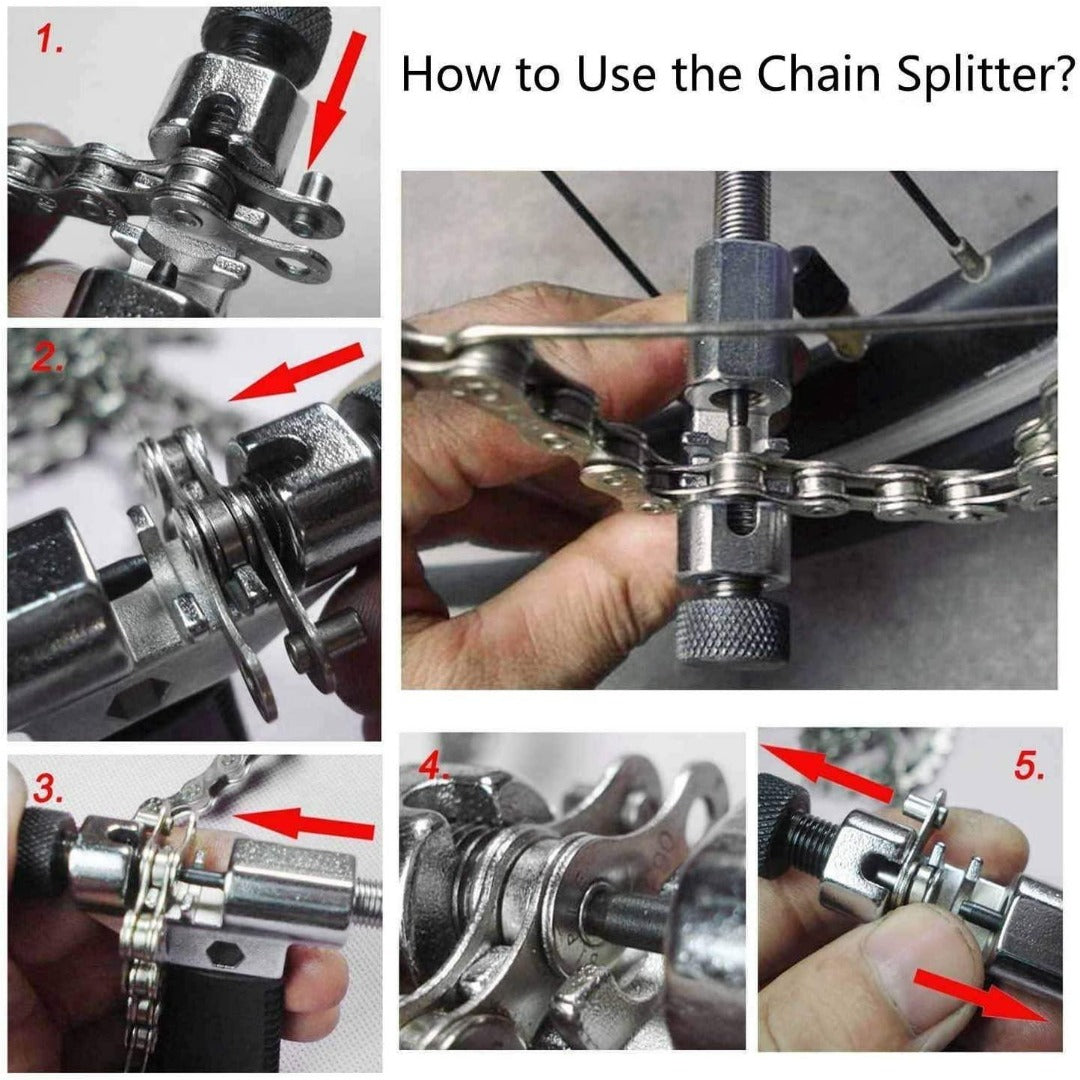 1.

How to Use the Chain Splitter?

2.

3.

4.

5.