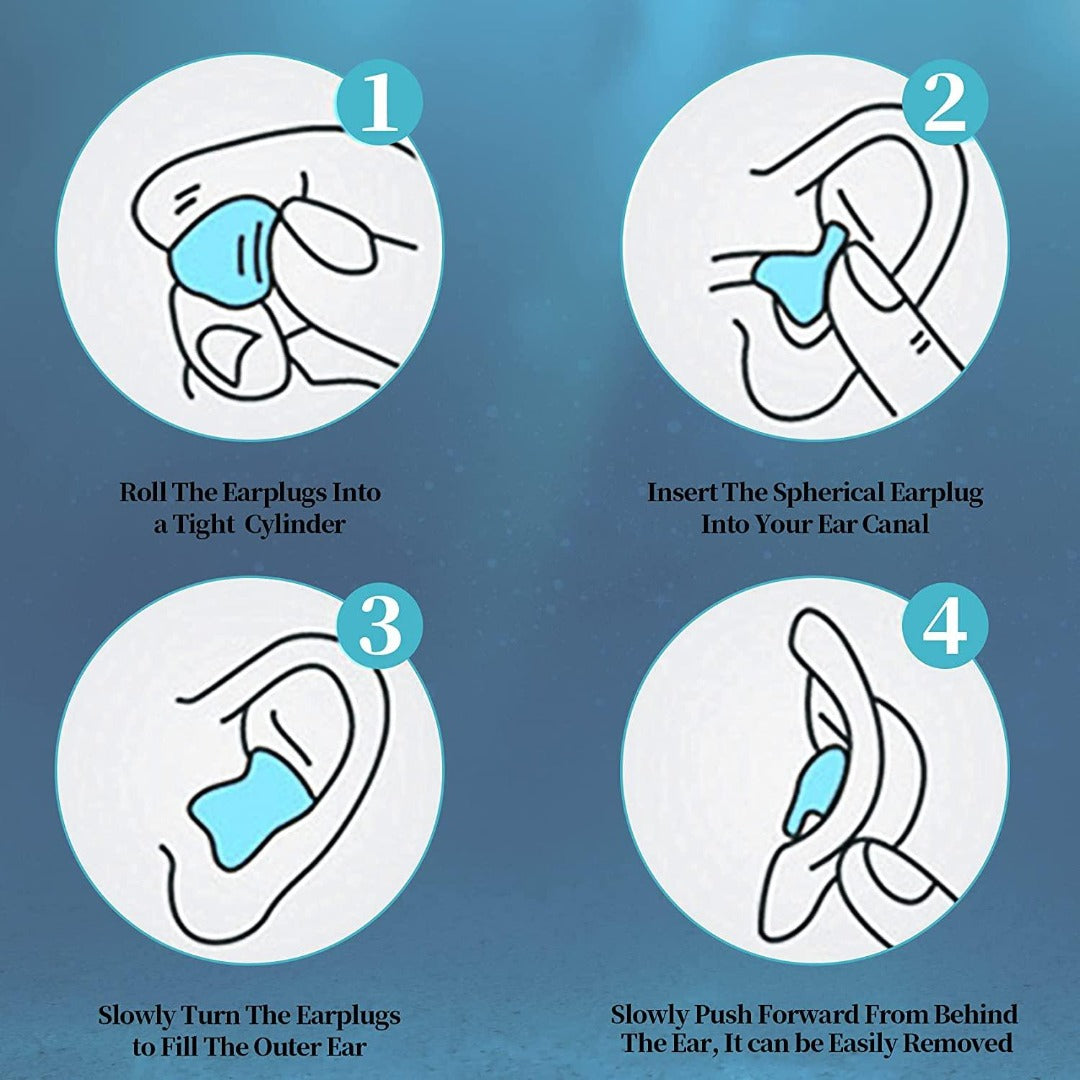 1

Roll The Earplugs Into a Tight Cylinder

2

Insert The Spherical Earplug Into Your Ear Canal

3

Slowly Turn The Earplugs to Fill The Outer Ear

4

Slowly Push Forward From Behind The Ear, It can be Easily Removed