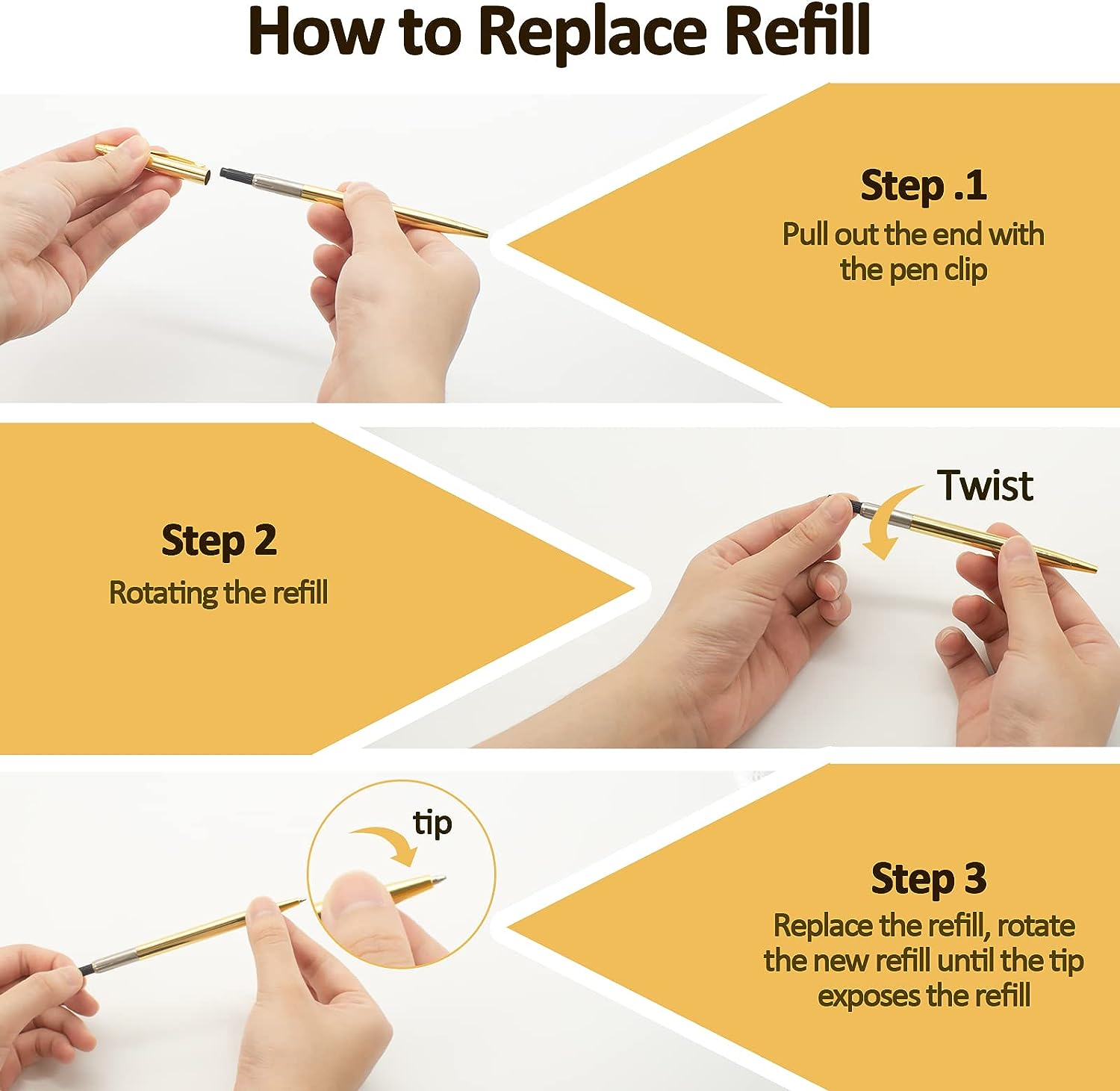 How to Replace Refill

Step .1
Pull out the end with the pen clip

Step 2
Rotating the refill

Twist

tip

Step 3
Replace the refill, rotate the new refill until the tip exposes the refill