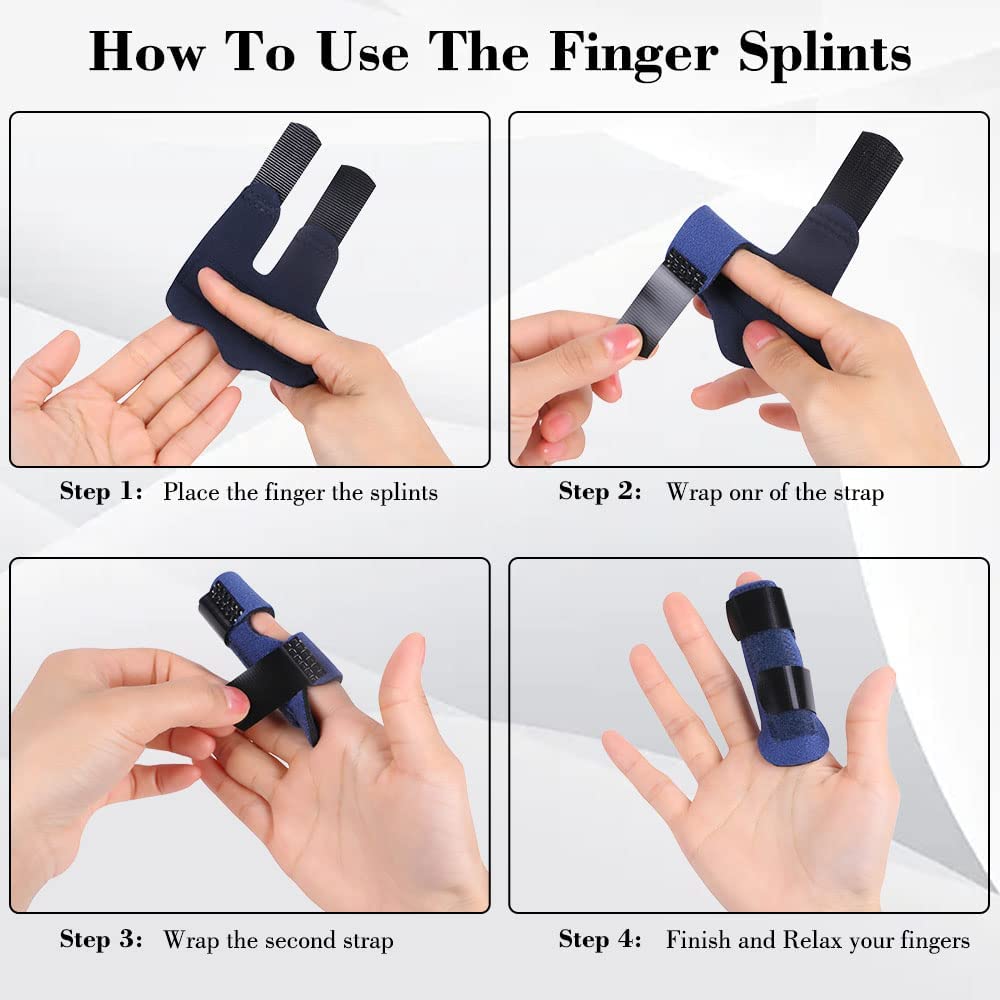 How To Use The Finger Splints

Step 1: Place the finger the splints

Step 2: Wrap onr of the strap

Step 3: Wrap the second strap

Step 4: Finish and Relax your fingers