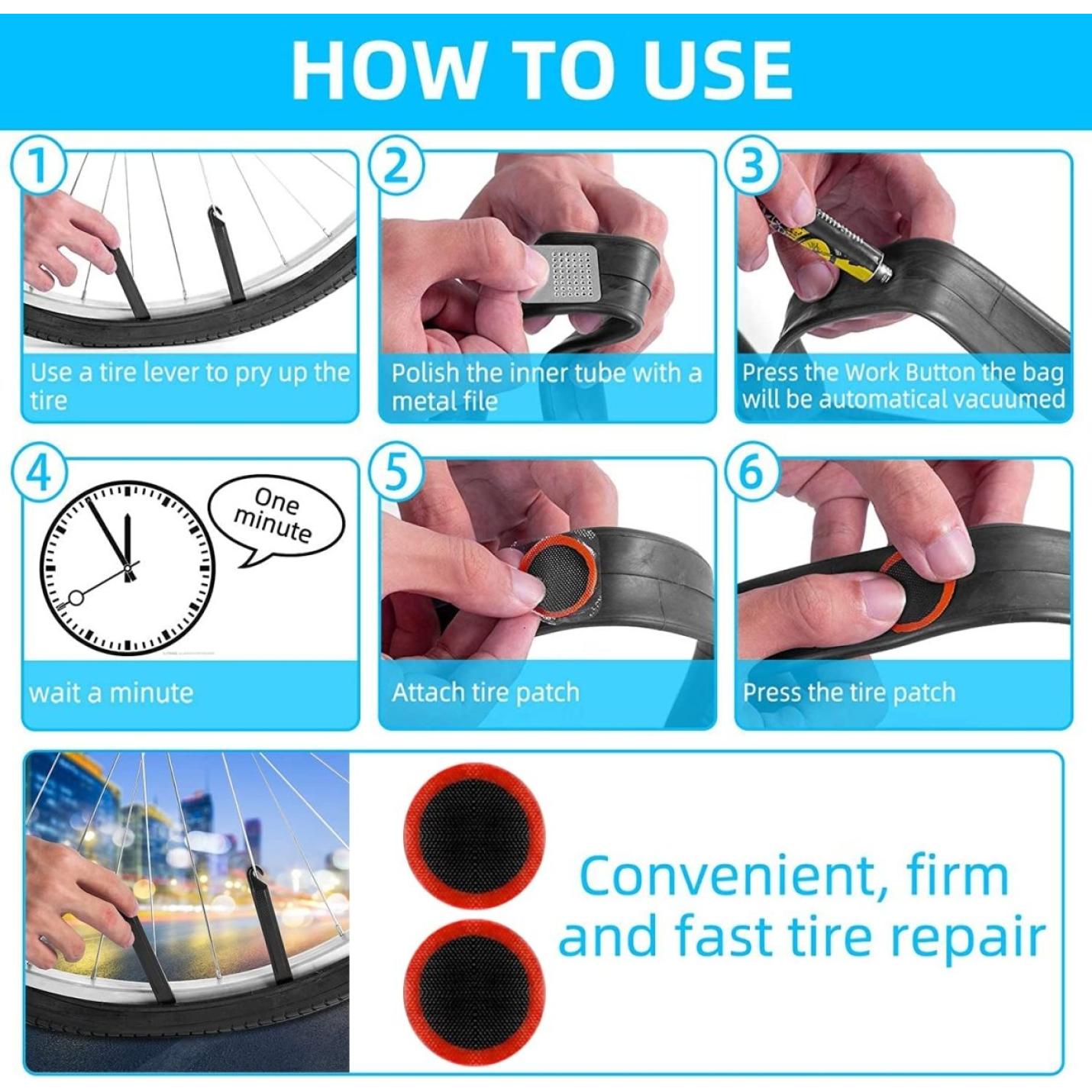 HOW TO USE

1
Use a tire lever to pry up the tire

2
Polish the inner tube with a metal file

3
Press the Work Button the bag will be automatical vacuumed

4
One minute
wait a minute

5
Attach tire patch

6
Press the tire patch

Convenient, firm and fast tire repair