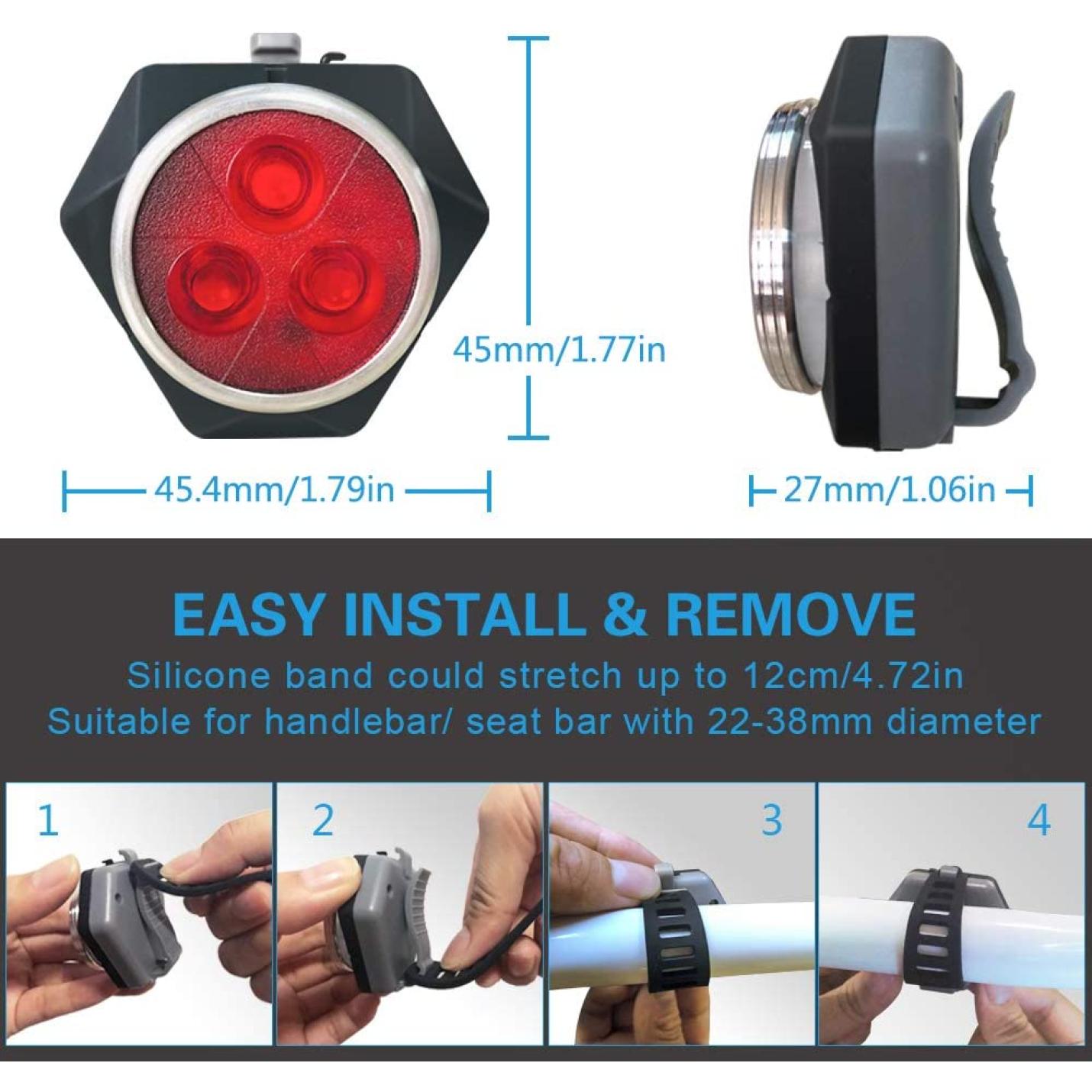 45mm/1.77in

45.4mm/1.79in

27mm/1.06in

EASY INSTALL & REMOVE

Silicone band could stretch up to 12cm/4.72in
Suitable for handlebar/ seat bar with 22-38mm diameter

1

2

3

4