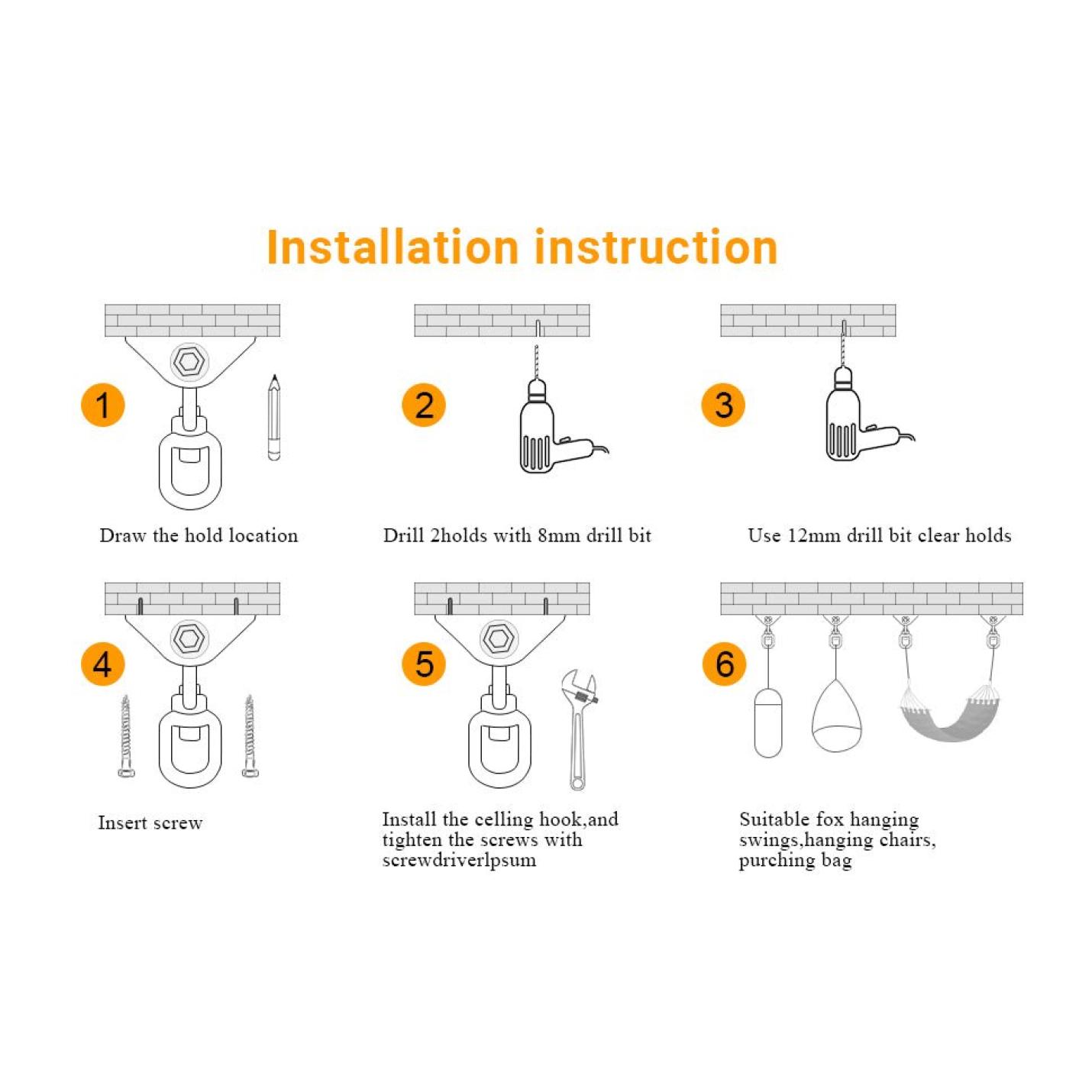 Installation instruction

1

Draw the hold location

2

Drill 2holds with 8mm drill bit

3

Use 12mm drill bit clear holds

4

Insert screw

5

Install the celling hook,and tighten the screws with screwdriverlpsum

6

Suitable fox hanging swings,hanging chairs, purching bag