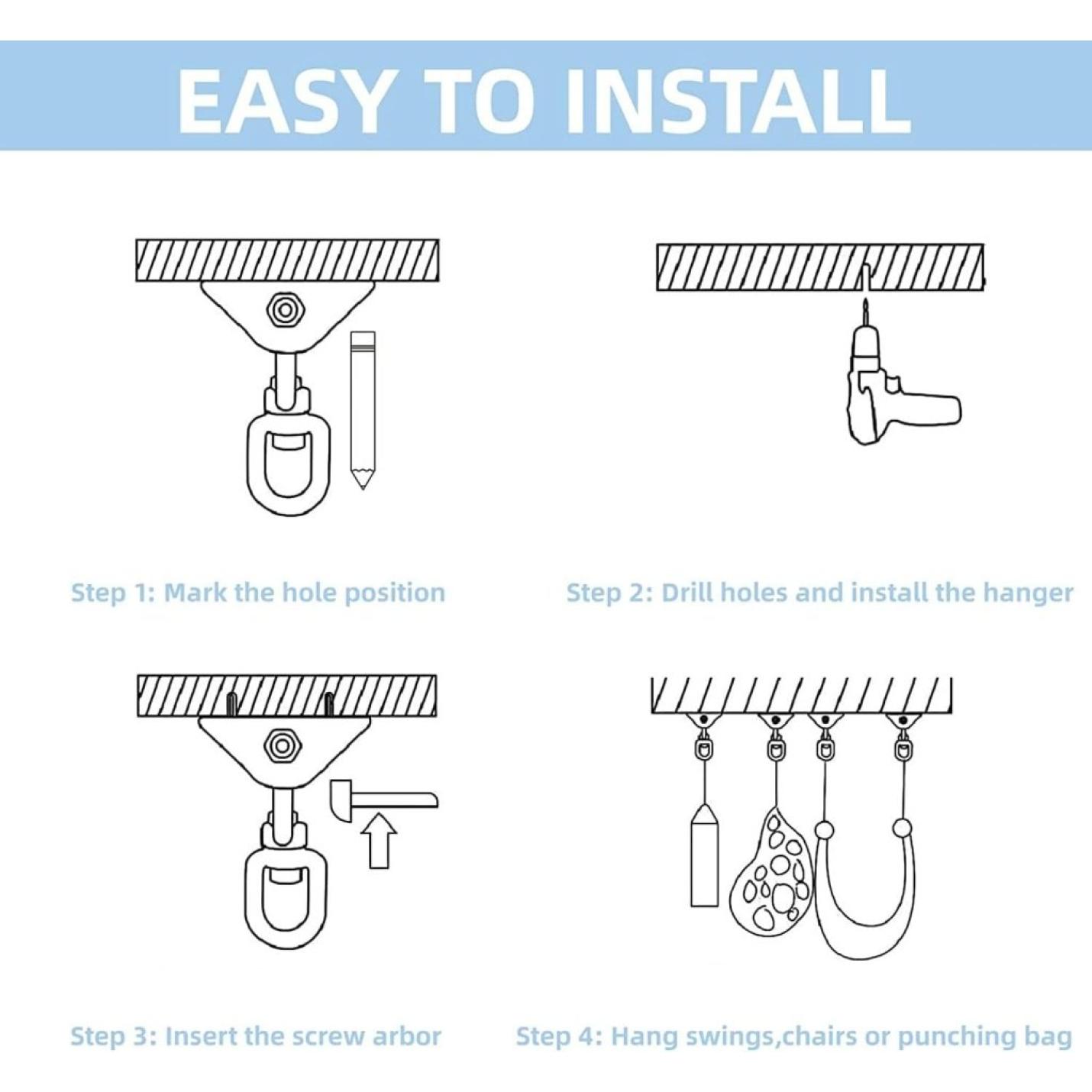 EASY TO INSTALL

Step 1: Mark the hole position

Step 2: Drill holes and install the hanger

Step 3: Insert the screw arbor

Step 4: Hang swings,chairs or punching bag