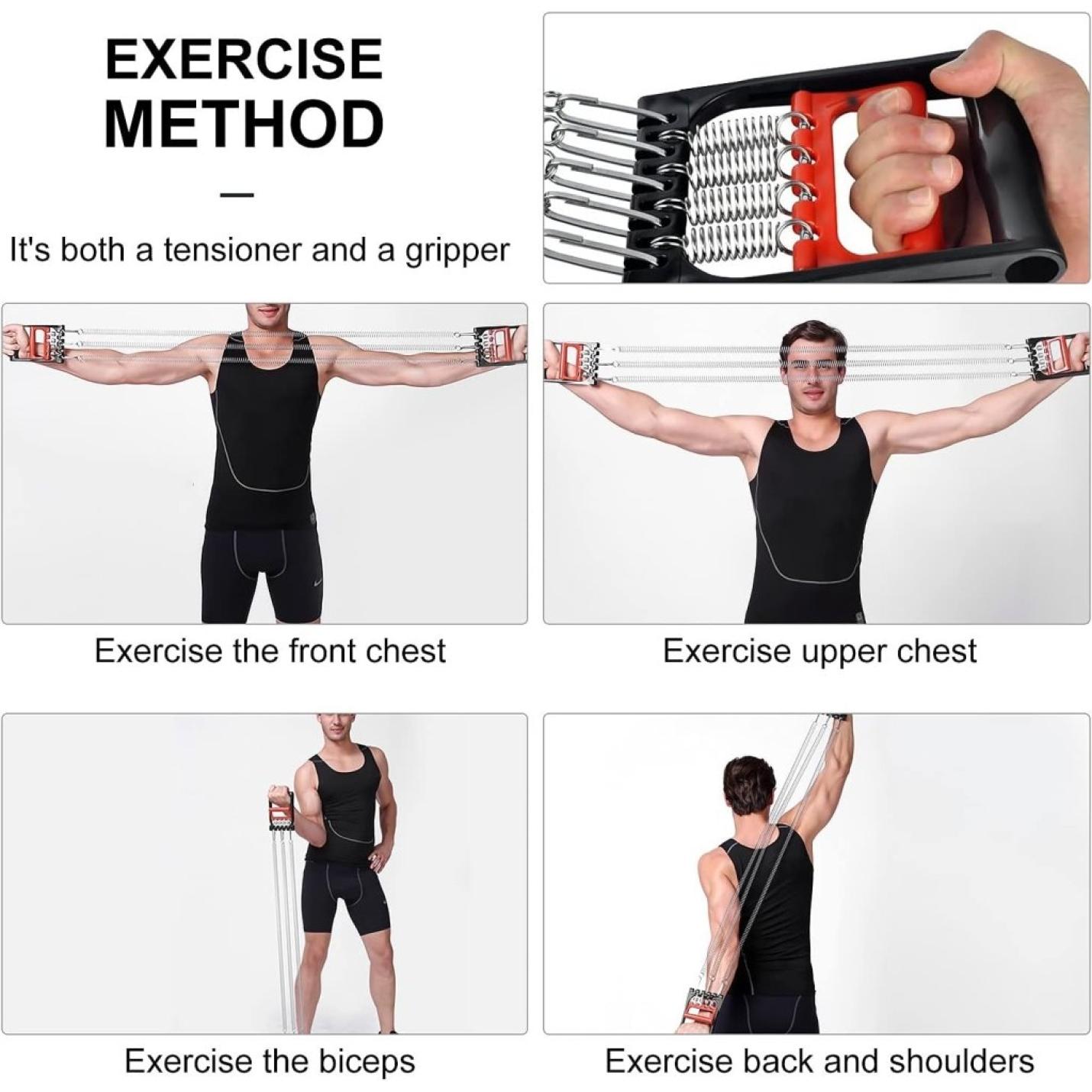 EXERCISE METHOD

—

It's both a tensioner and a gripper

Exercise the front chest

Exercise upper chest

Exercise the biceps

Exercise back and shoulders