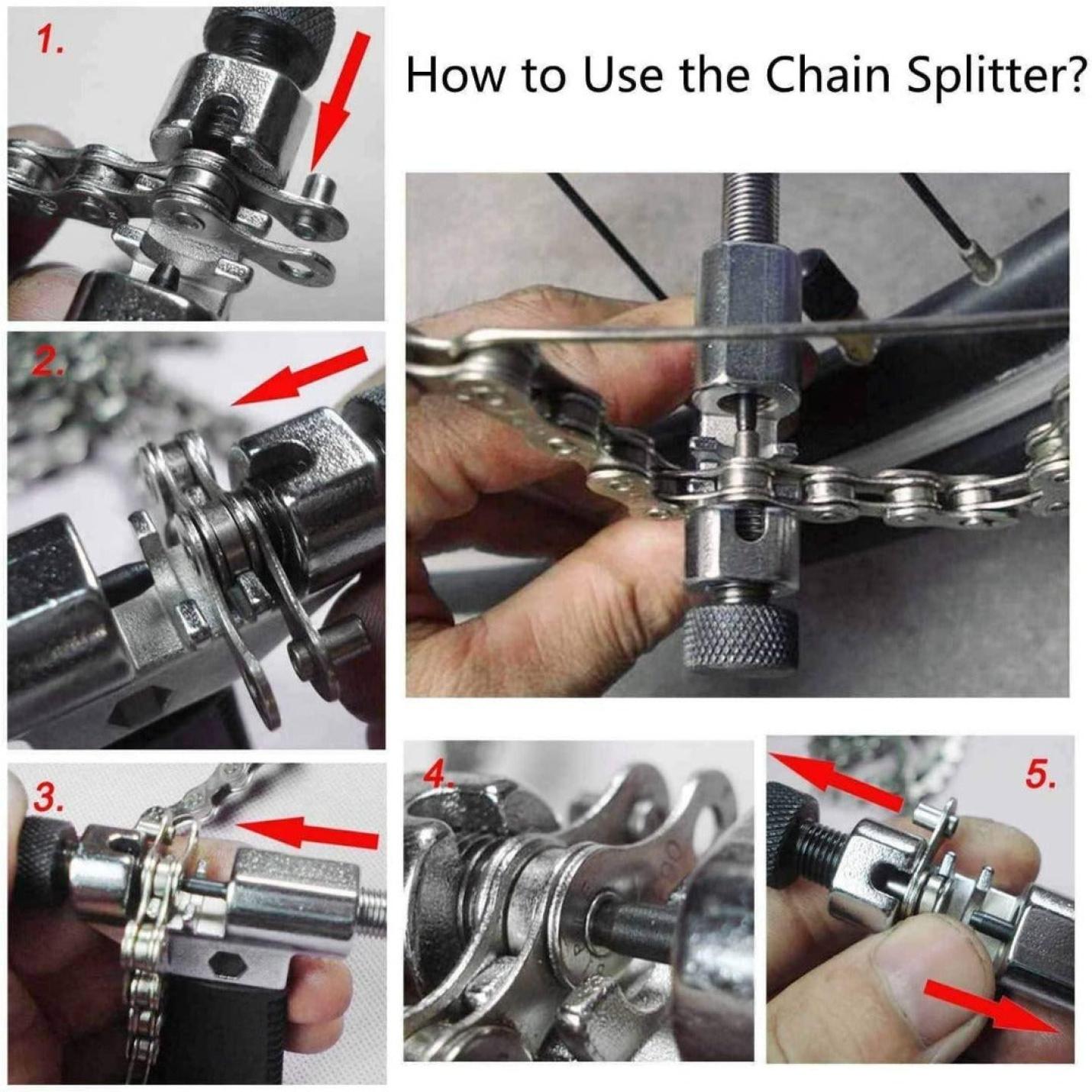 1.

How to Use the Chain Splitter?

2.

3.

4.

5.