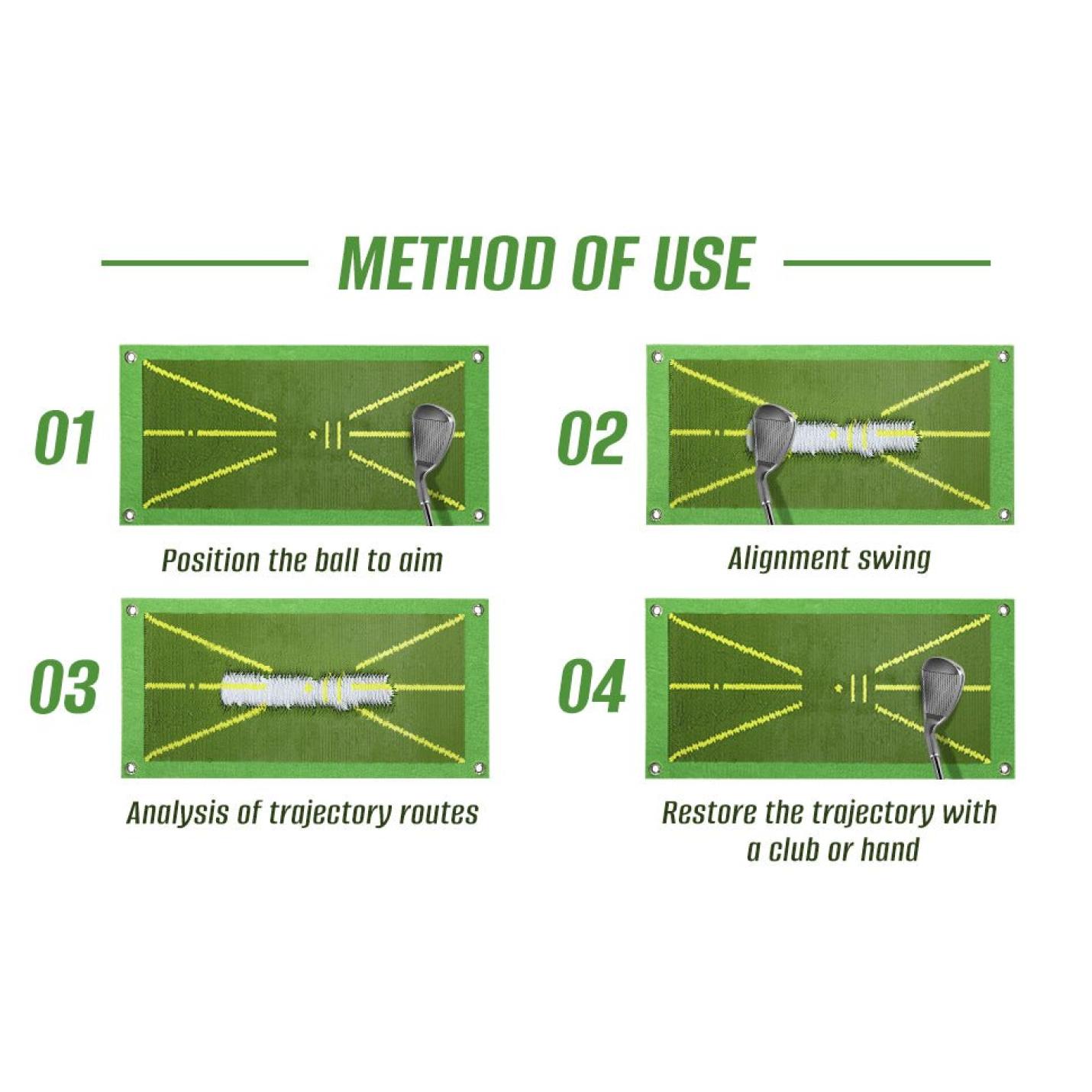 METHOD OF USE

01

Position the ball to aim

02

Alignment swing

03

Analysis of trajectory routes

04

Restore the trajectory with a club or hand