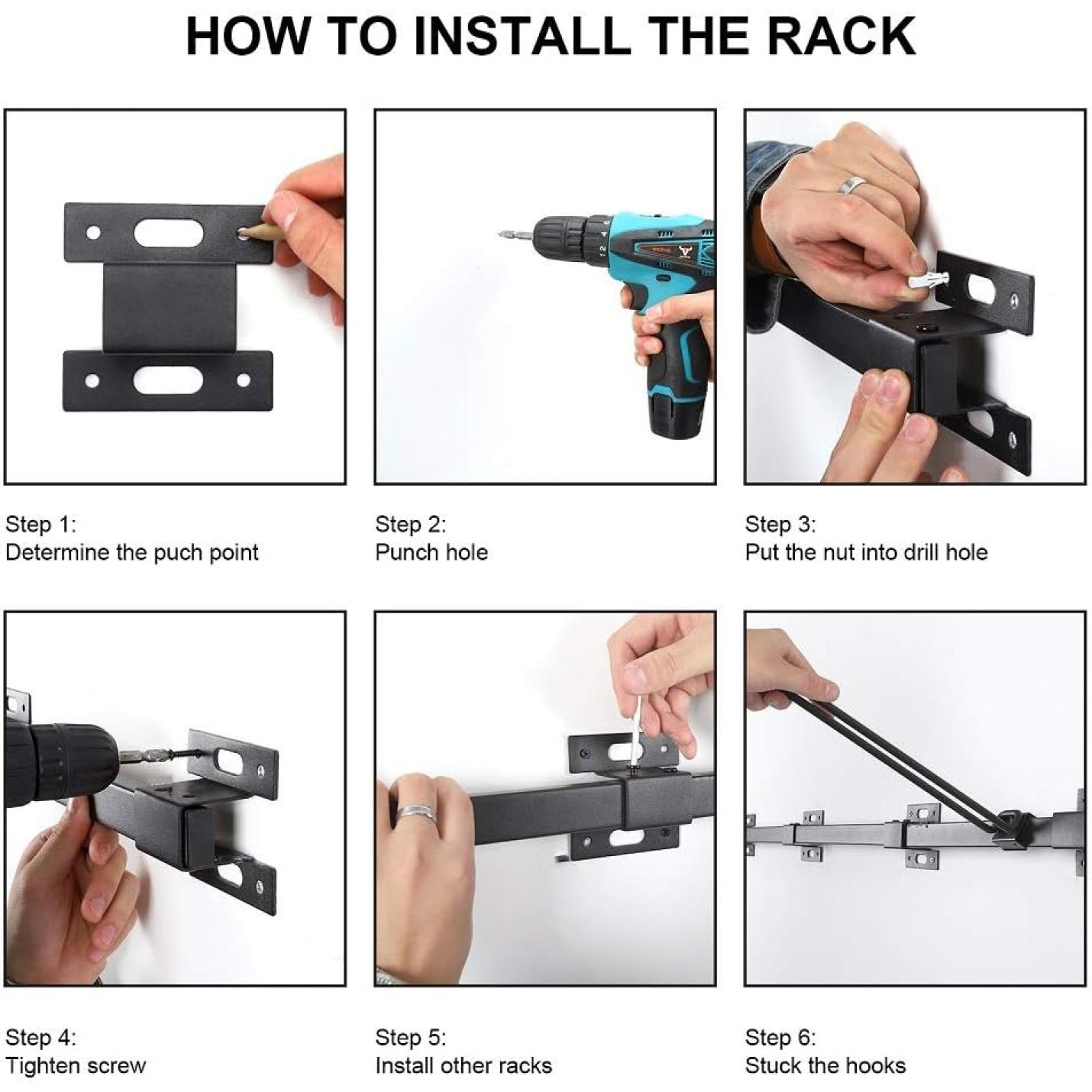 HOW TO INSTALL THE RACK

Step 1:
Determine the puch point

Step 2:
Punch hole

Step 3:
Put the nut into drill hole

Step 4:
Tighten screw

Step 5:
Install other racks

Step 6:
Stuck the hooks