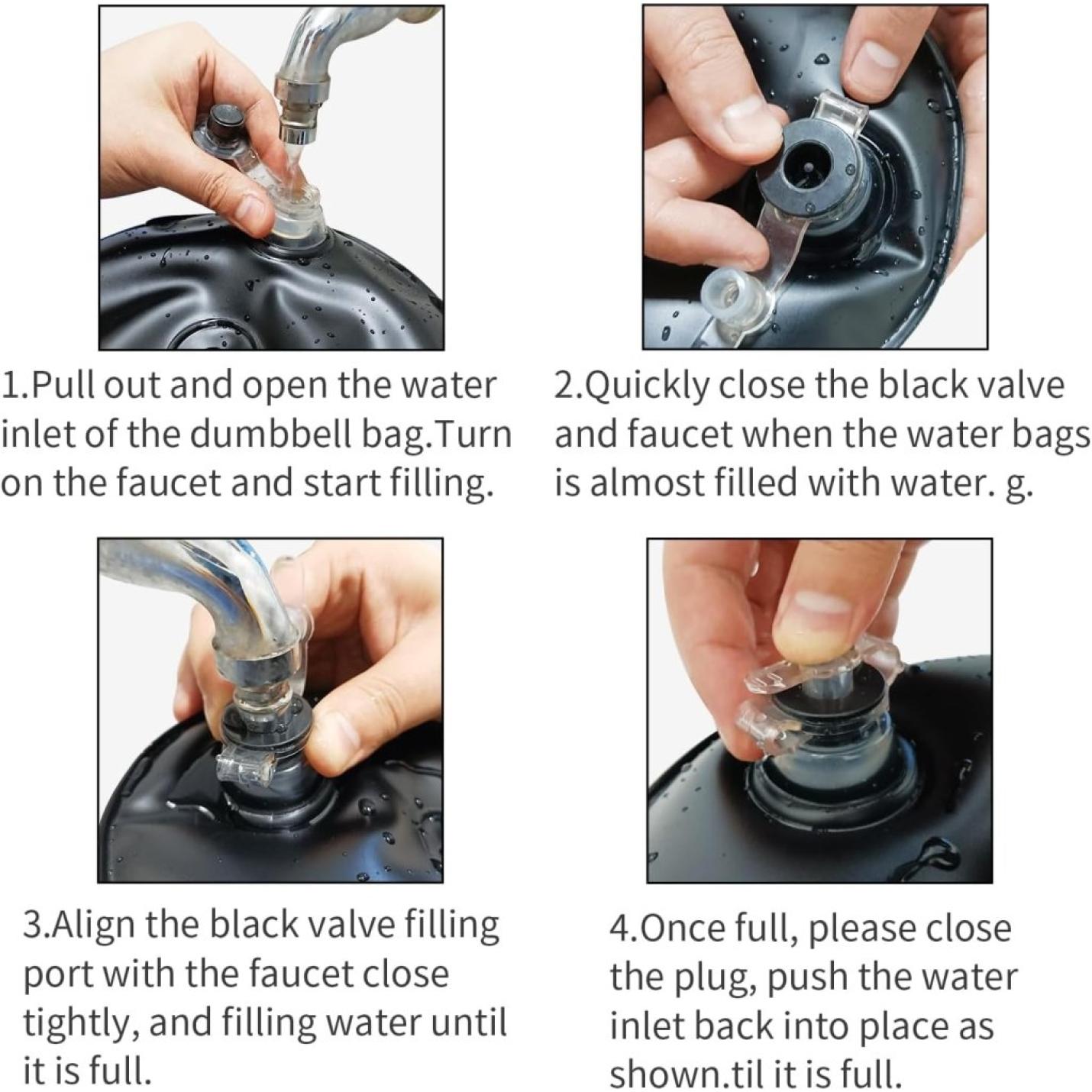 1.Pull out and open the water inlet of the dumbbell bag.Turn on the faucet and start filling.

2.Quickly close the black valve and faucet when the water bags is almost filled with water. g.

3.Align the black valve filling port with the faucet close tightly, and filling water until it is full.

4.Once full, please close the plug, push the water inlet back into place as shown.til it is full.