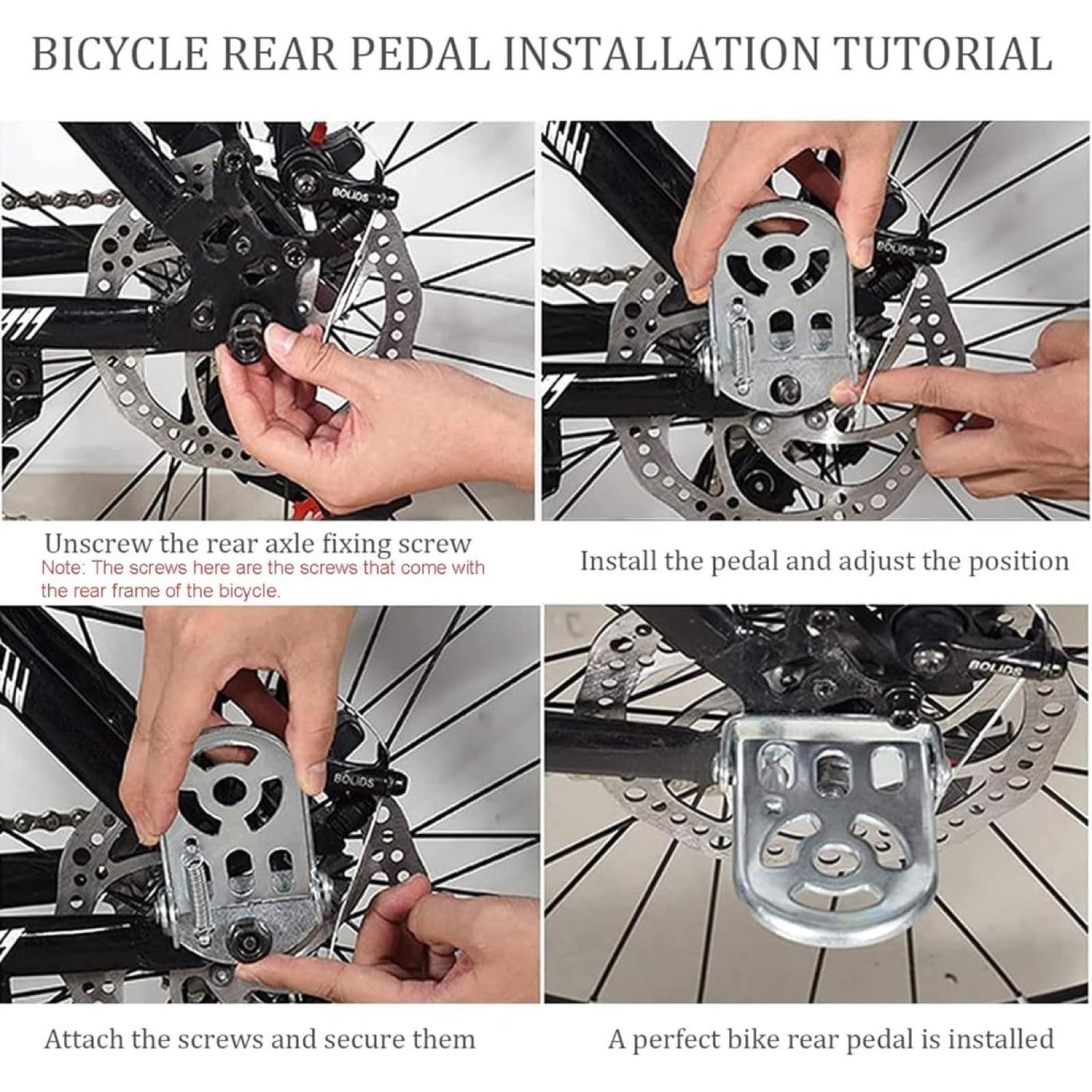 BICYCLE REAR PEDAL INSTALLATION TUTORIAL

BOLIDS

BOLIDS

Unscrew the rear axle fixing screw
Note: The screws here are the screws that come with the rear frame of the bicycle.

Install the pedal and adjust the position

BOLIDS

BOLIDS

Attach the screws and secure them

A perfect bike rear pedal is installed